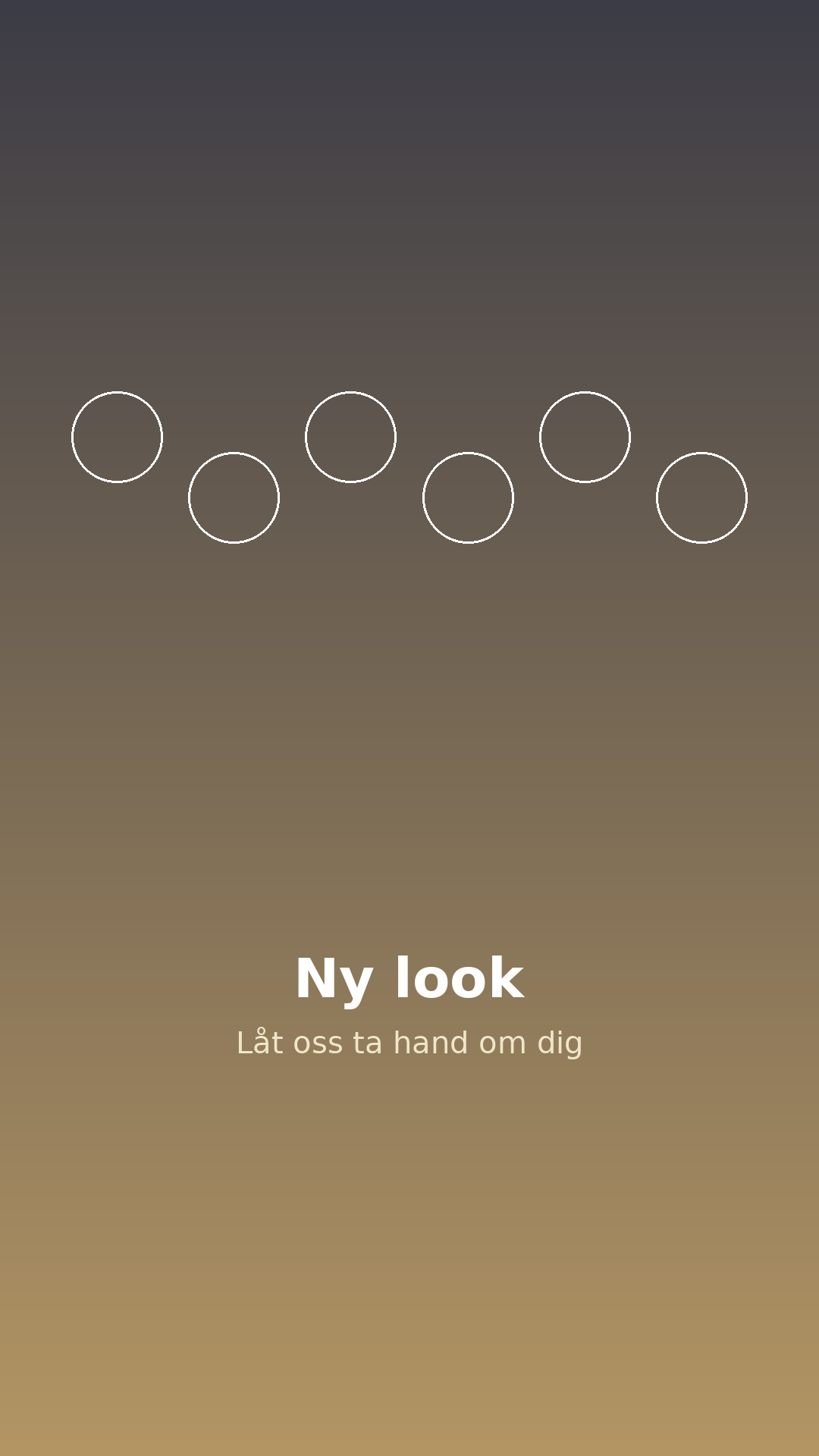 Ny look

Låt oss ta hand om dig